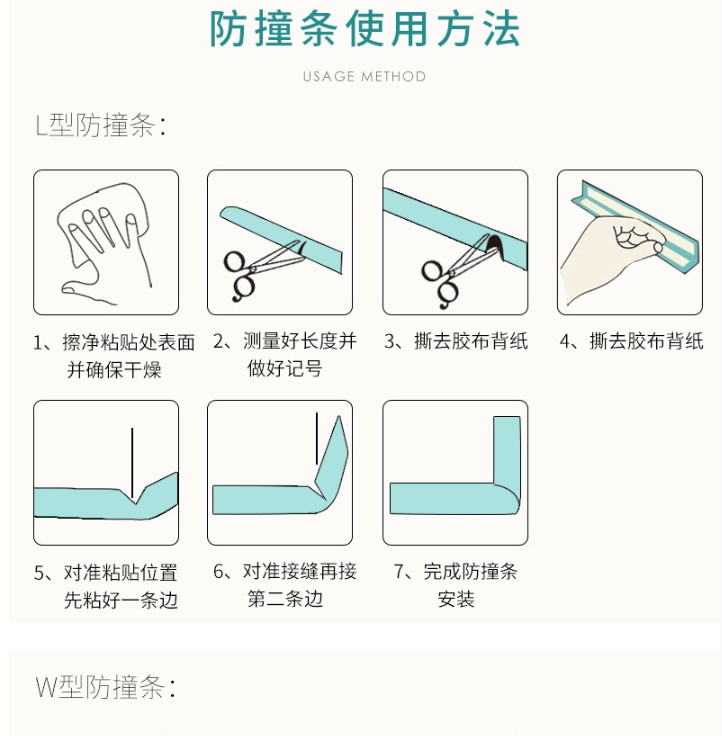 防撞条使用方法

USAGE METHOD

L型防撞条：

1、擦净粘贴处表面并确保干燥

2、测量好长度并做好记号

3、撕去胶布背纸

4、撕去胶布背纸

5、对准粘贴位置先粘好一条边

6、对准接缝再接第二条边

7、完成防撞条安装

W型防撞条：